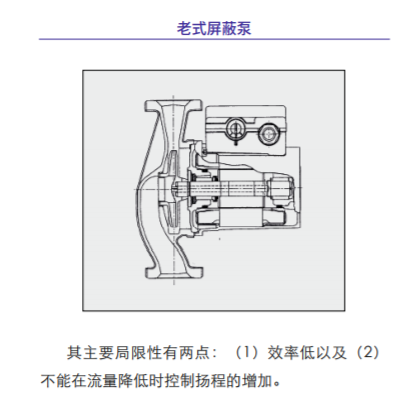 老式屏蔽泵

其主要局限性有两点：（1）效率低以及（2）不能在流量降低时控制扬程的增加。